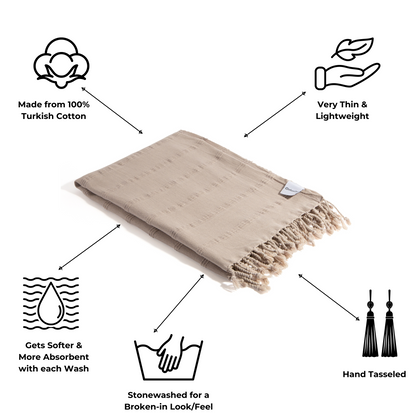 Made from 100% Turkish Cotton

Very Thin & Lightweight

Gets Softer & More Absorbent with each Wash

Stonewashed for a Broken-in Look/Feel

Hand Tasseled