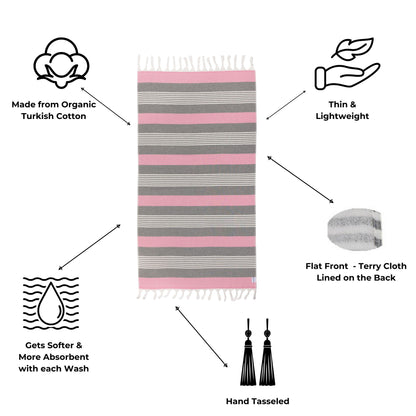 Made from Organic Turkish Cotton

Thin & Lightweight

Flat Front - Terry Cloth Lined on the Back

Gets Softer & More Absorbent with each Wash

Hand Tasseled