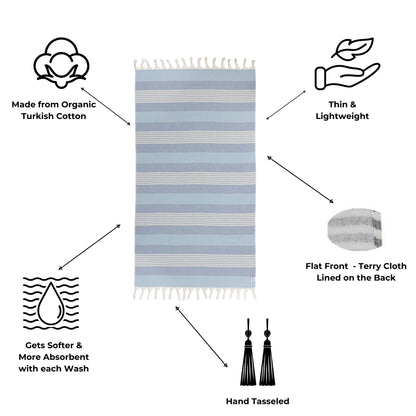 Made from Organic Turkish Cotton

Thin & Lightweight

Flat Front - Terry Cloth Lined on the Back

Gets Softer & More Absorbent with each Wash

Hand Tasseled