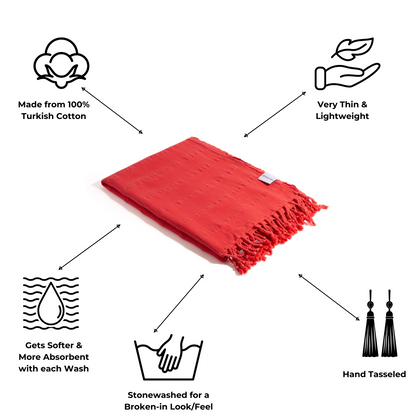 Made from 100% Turkish Cotton

Very Thin & Lightweight

Gets Softer & More Absorbent with each Wash

Stonewashed for a Broken-in Look/Feel

Hand Tasseled