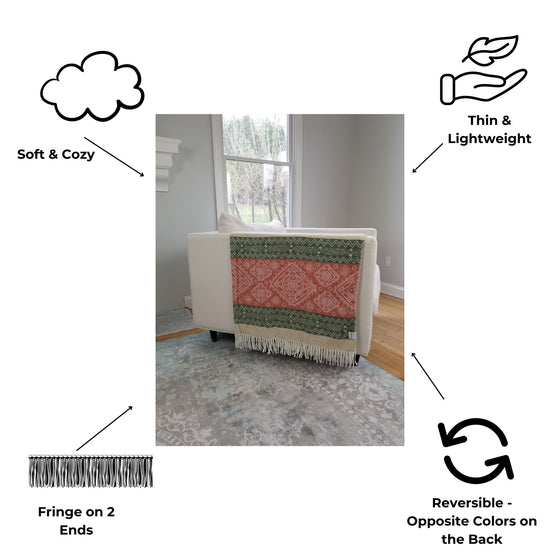 Soft & Cozy

Thin & Lightweight

Fringe on 2 Ends

Reversible - Opposite Colors on the Back