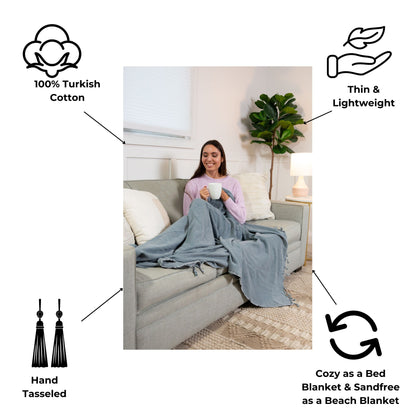 100% Turkish Cotton

Thin & Lightweight

Hand Tasseled

Cozy as a Bed Blanket & Sandfree as a Beach Blanket