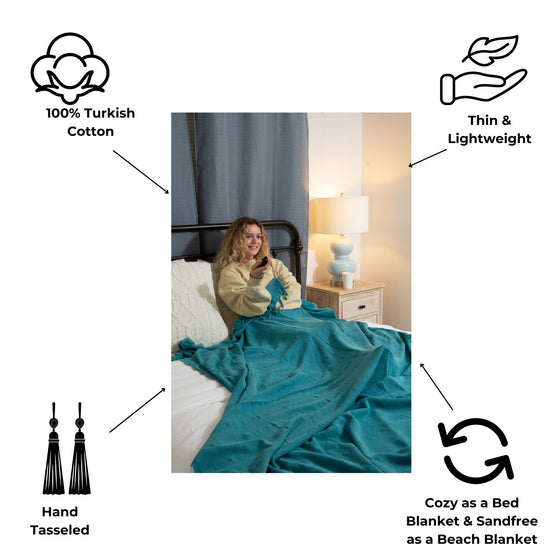 100% Turkish Cotton

Thin & Lightweight

Hand Tasseled

Cozy as a Bed Blanket & Sandfree as a Beach Blanket