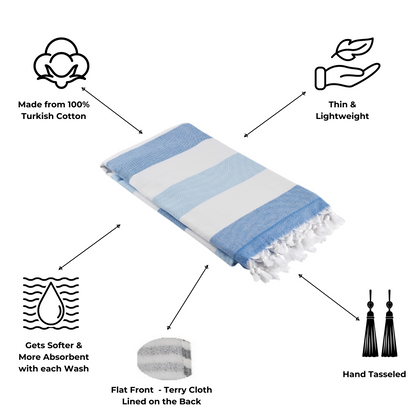 Made from 100% Turkish Cotton

Thin & Lightweight

Gets Softer & More Absorbent with each Wash

Flat Front - Terry Cloth Lined on the Back

Hand Tasseled