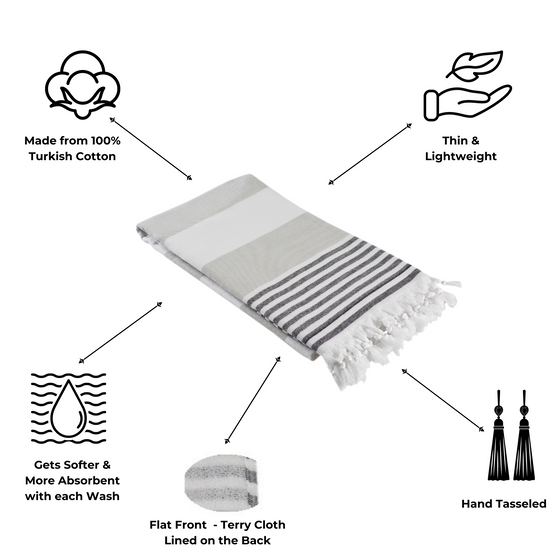 Made from 100% Turkish Cotton

Thin & Lightweight

Gets Softer & More Absorbent with each Wash

Flat Front - Terry Cloth Lined on the Back

Hand Tasseled