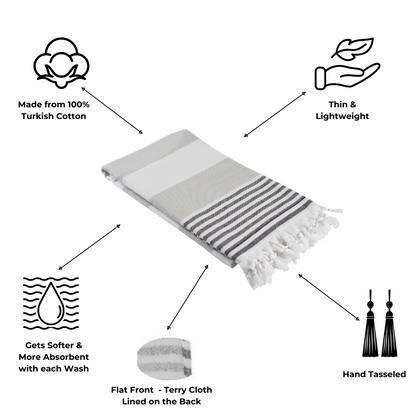 Made from 100% Turkish Cotton

Thin & Lightweight

Gets Softer & More Absorbent with each Wash

Flat Front - Terry Cloth Lined on the Back

Hand Tasseled