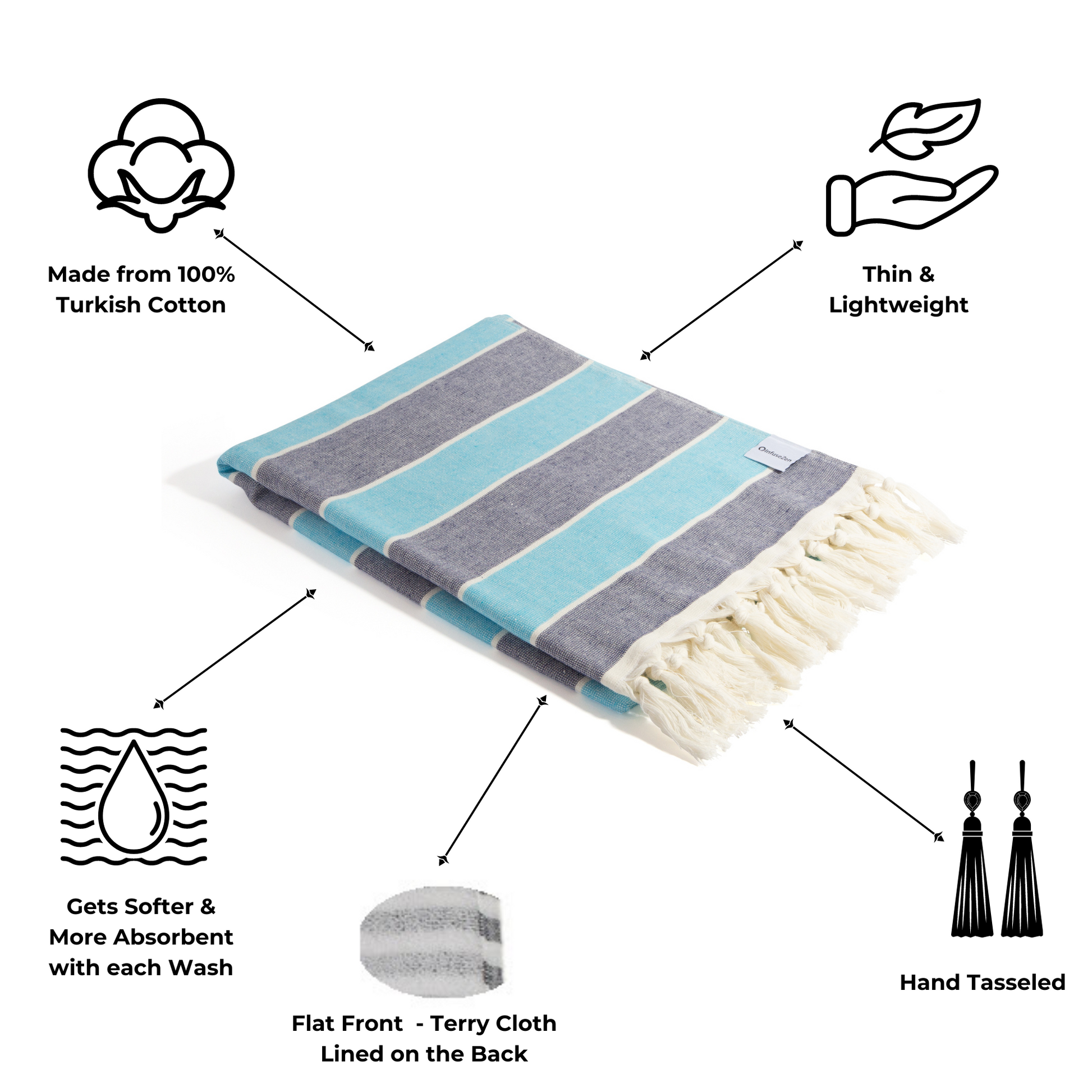 Made from 100% Turkish Cotton

Thin & Lightweight

InfuseZen

Gets Softer & More Absorbent with each Wash

Flat Front - Terry Cloth Lined on the Back

Hand Tasseled