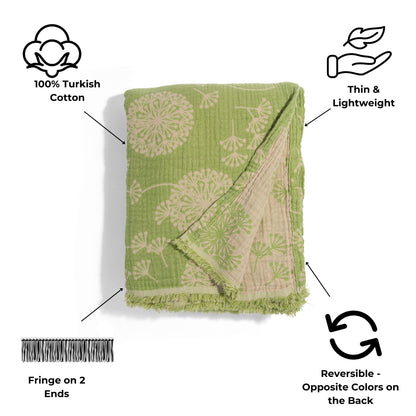 100% Turkish Cotton

Thin & Lightweight

Fringe on 2 Ends

Reversible - Opposite Colors on the Back