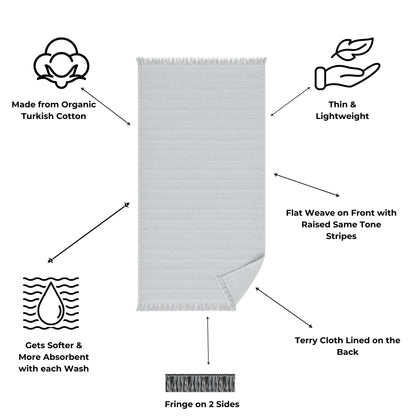 Made from Organic Turkish Cotton

Thin & Lightweight

Flat Weave on Front with Raised Same Tone Stripes

Gets Softer & More Absorbent with each Wash

Terry Cloth Lined on the Back

Fringe on 2 Sides