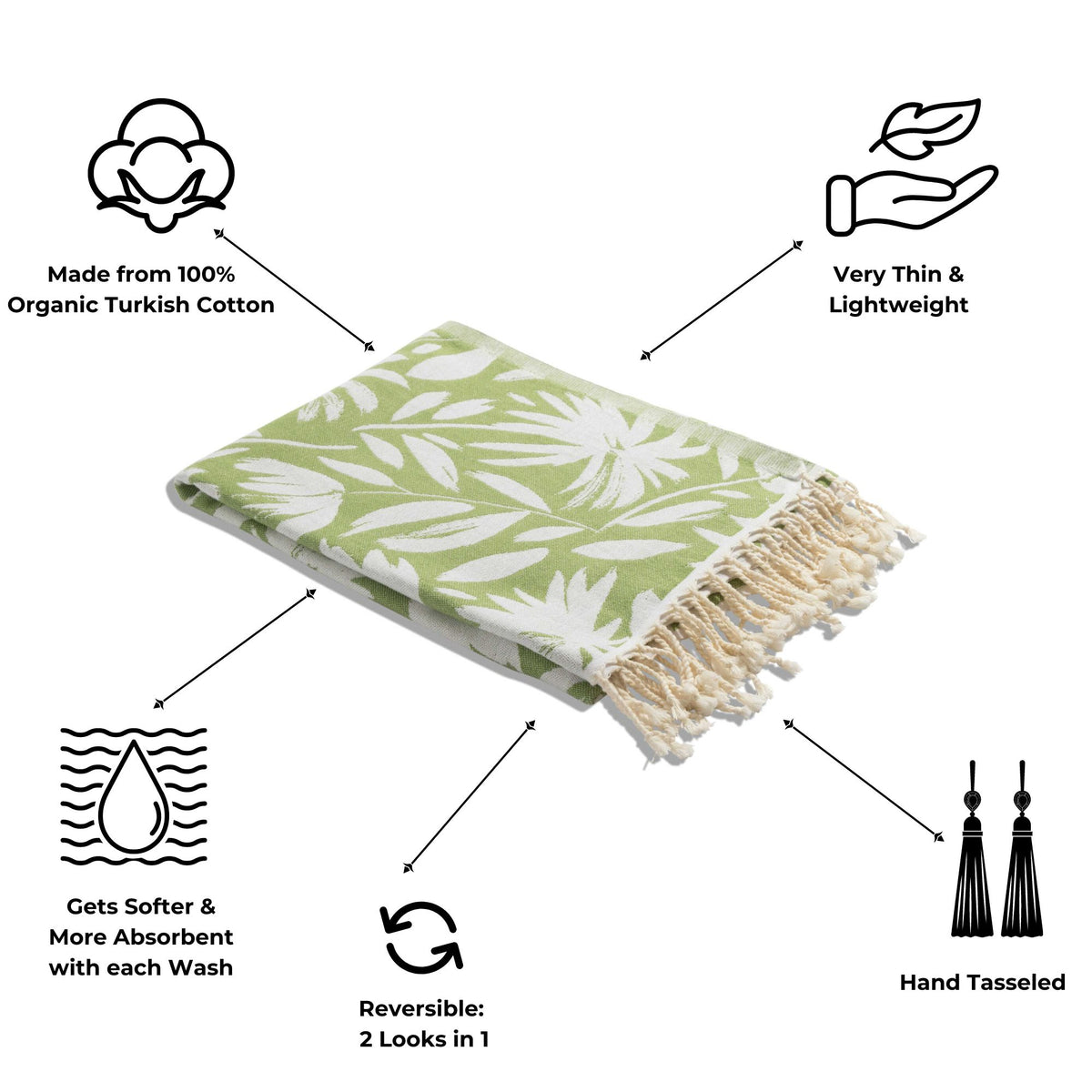 Made from 100%
Organic Turkish Cotton

Very Thin &
Lightweight

Gets Softer &
More Absorbent
with each Wash

Reversible:
2 Looks in 1

Hand Tasseled